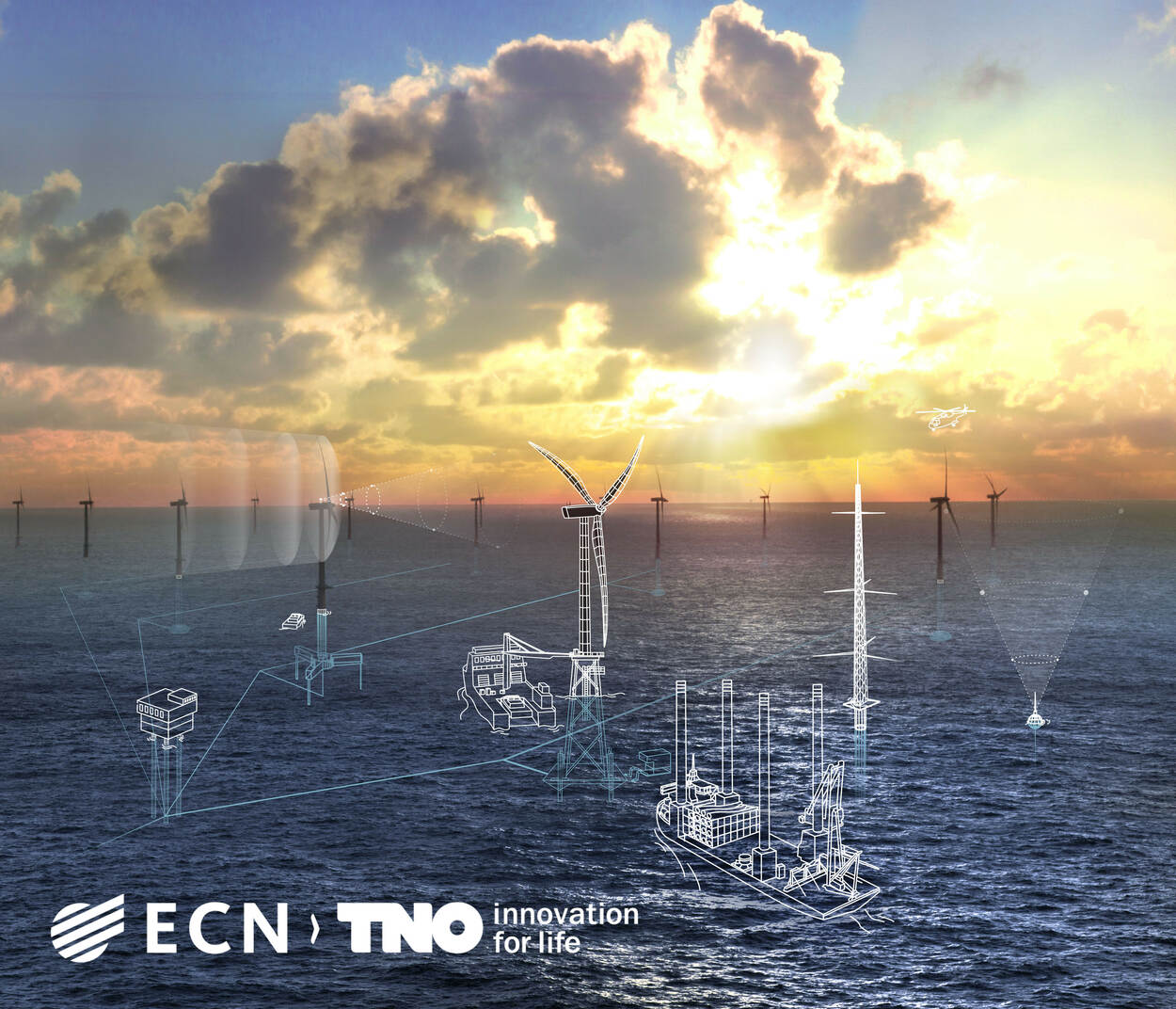 ECN › TNO innovation for life